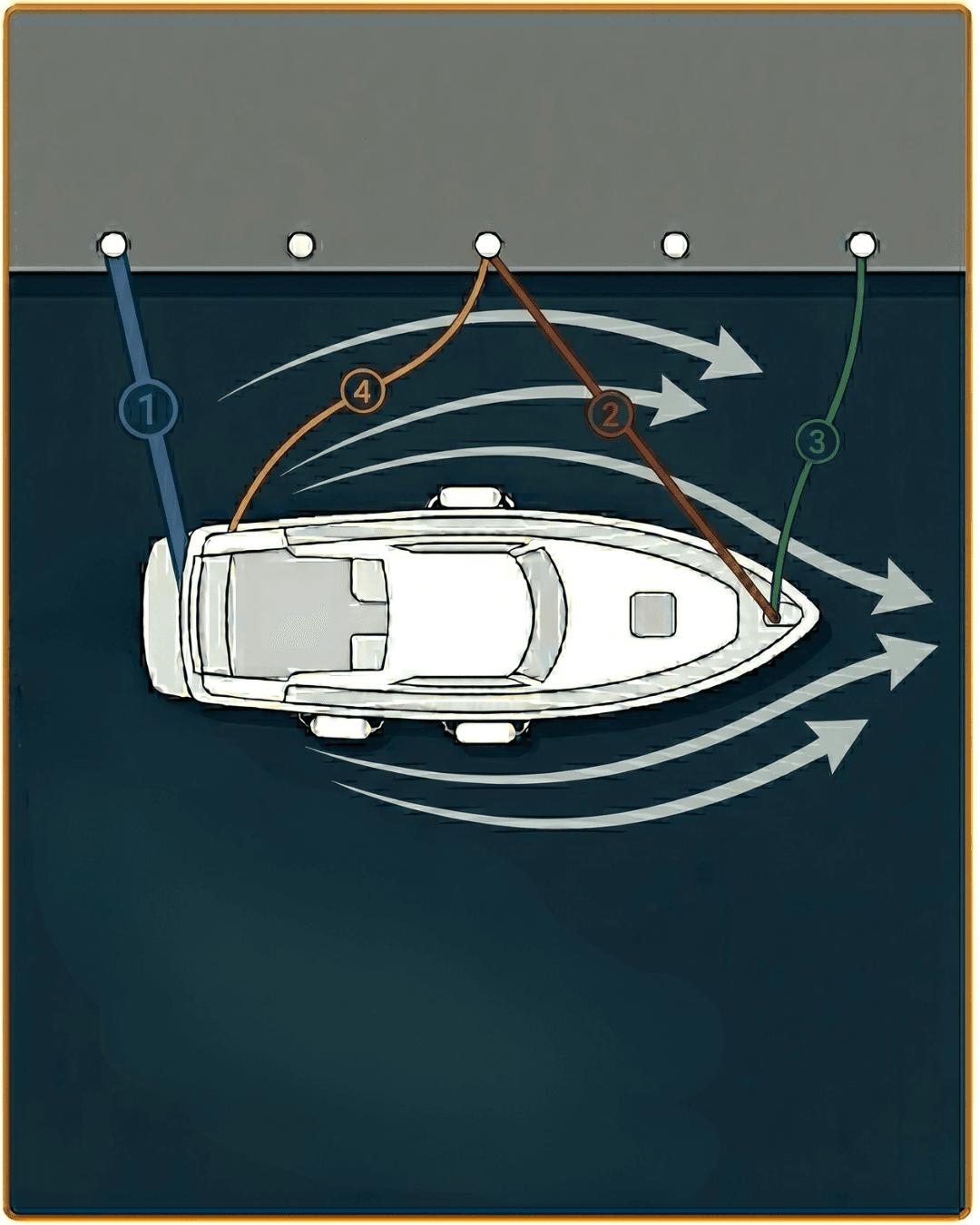 1
4
2
3