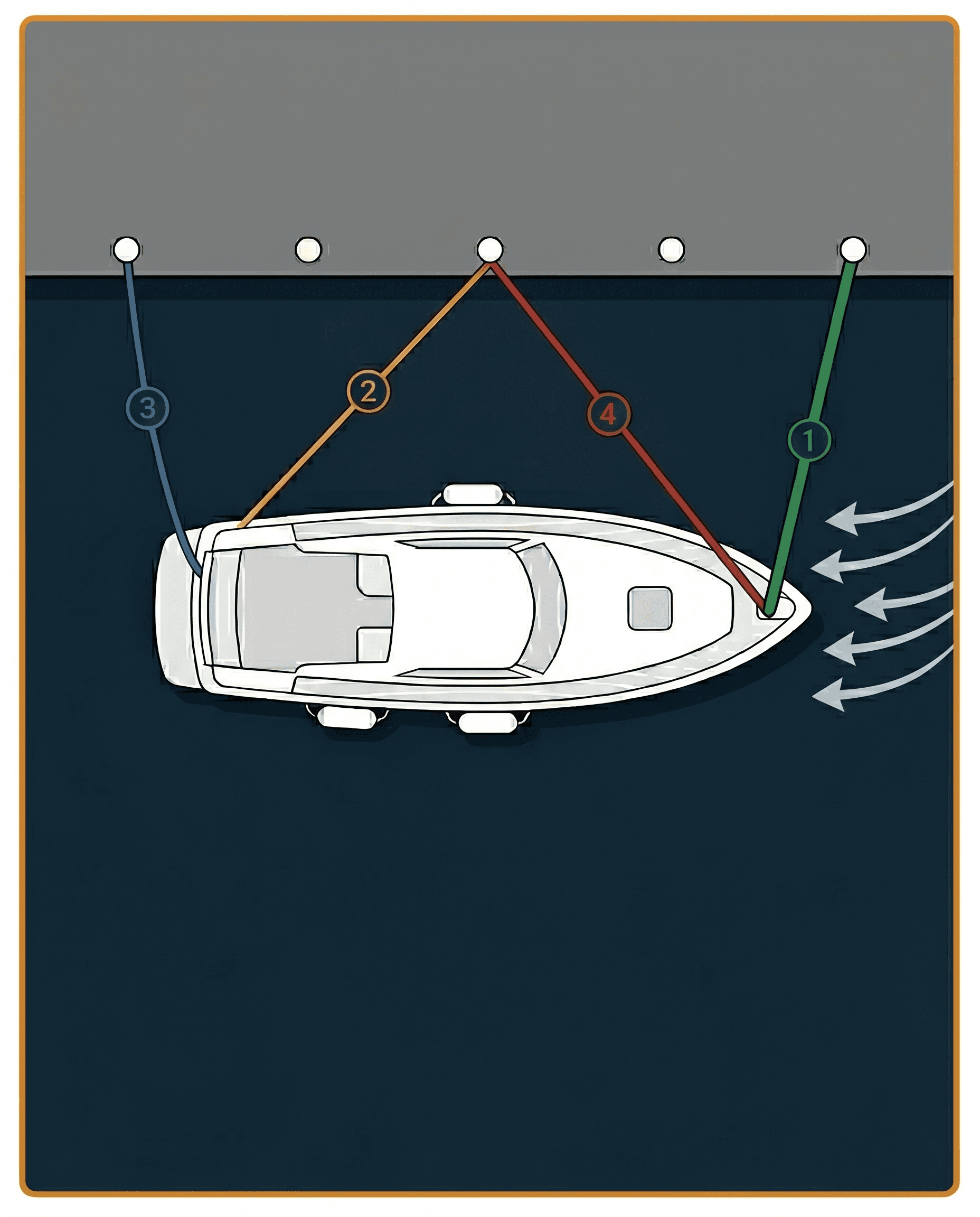 3
2
4
1