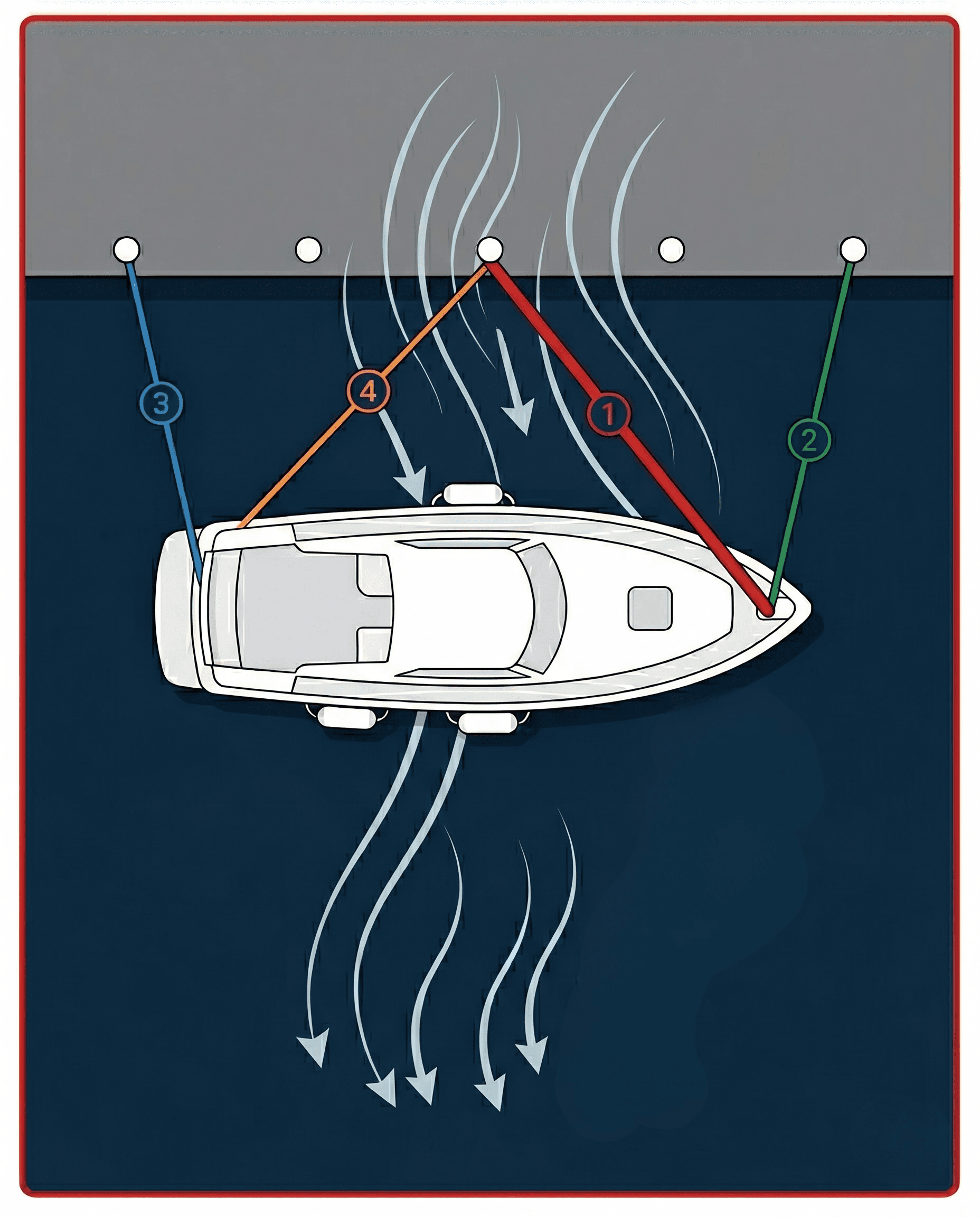 3
4
1
2