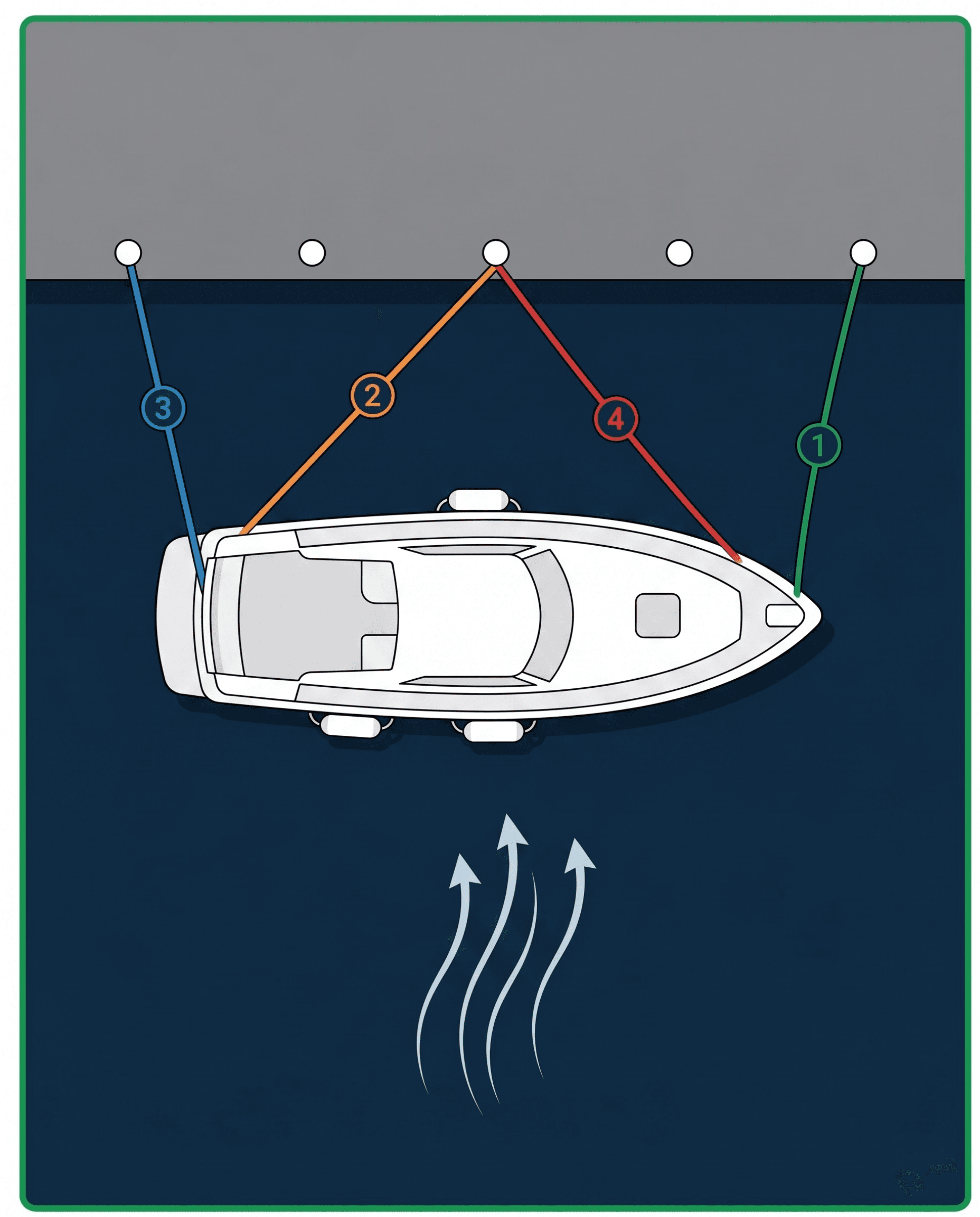 3
2
4
1